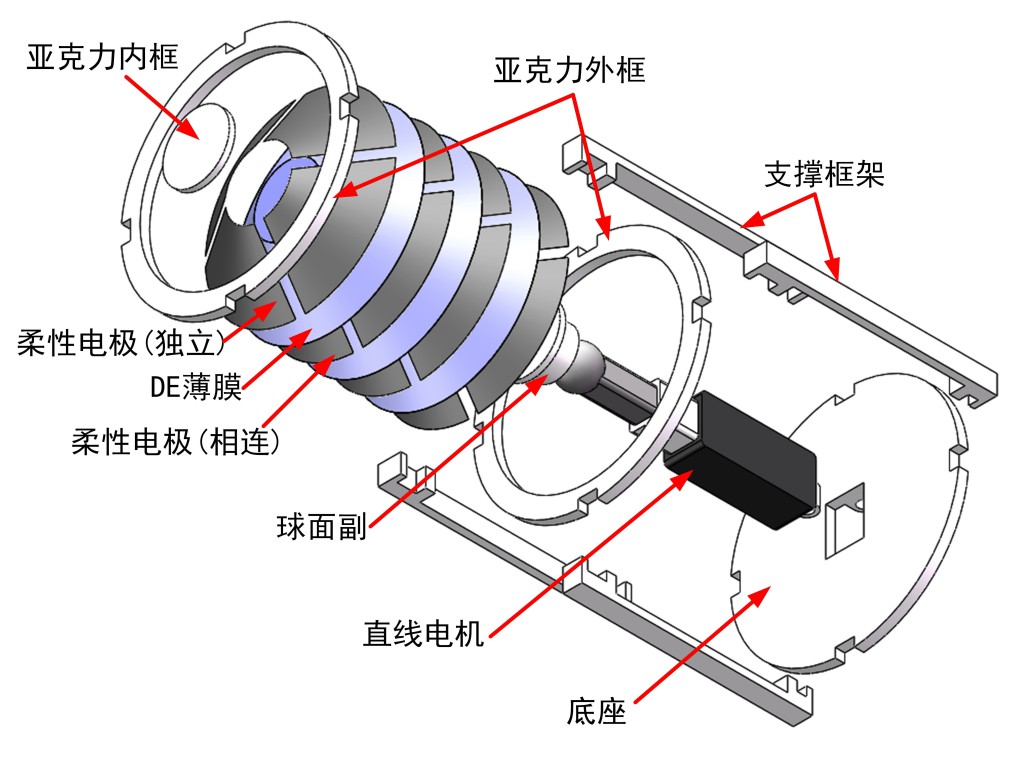 亚克力内框

亚克力外框

支撑框架

柔性电极(独立)

DE薄膜

柔性电极(相连)

球面副

直线电机

底座